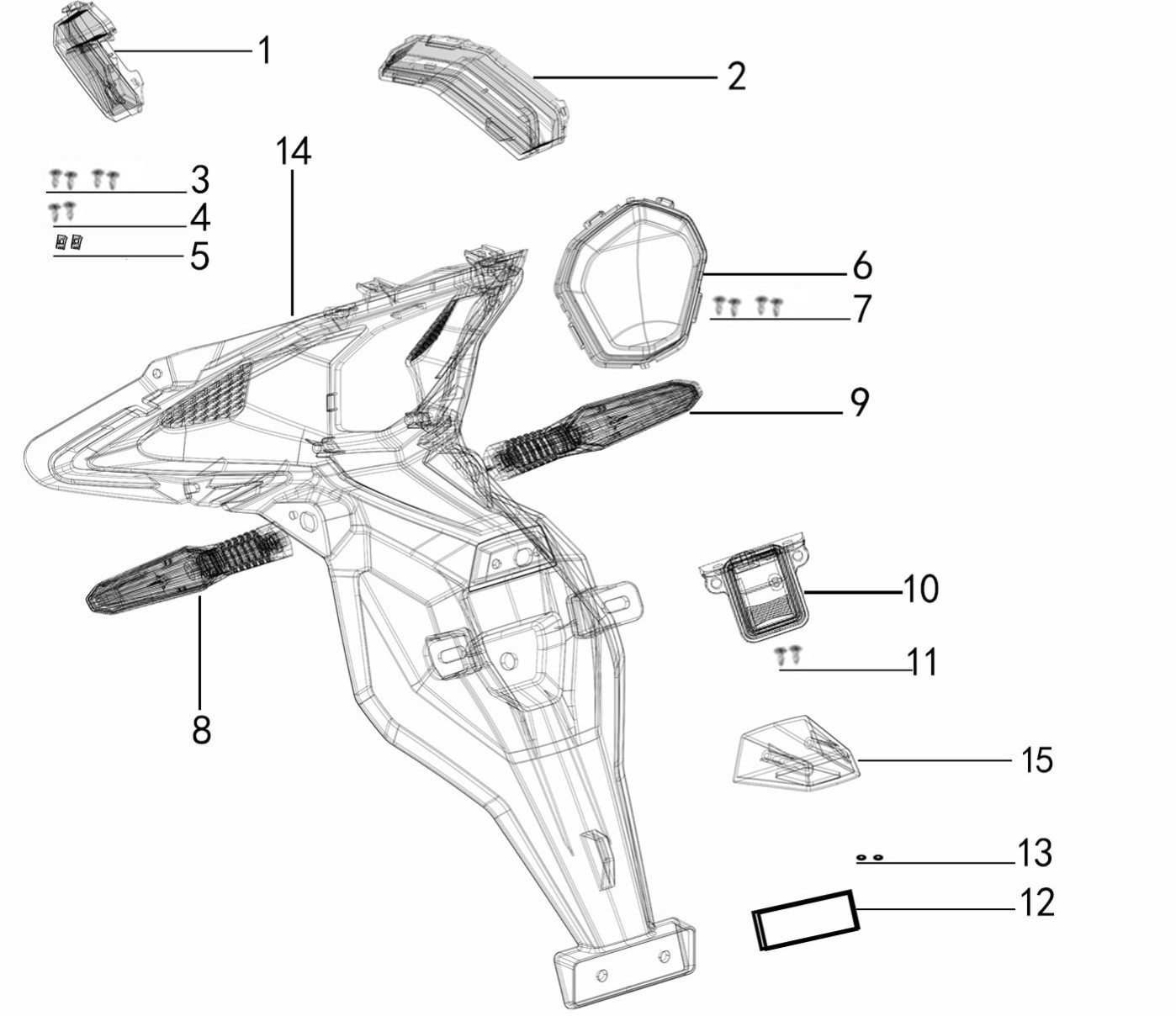 1
2
14
3
4
5
6
7
9
10
11
8
15
13
12